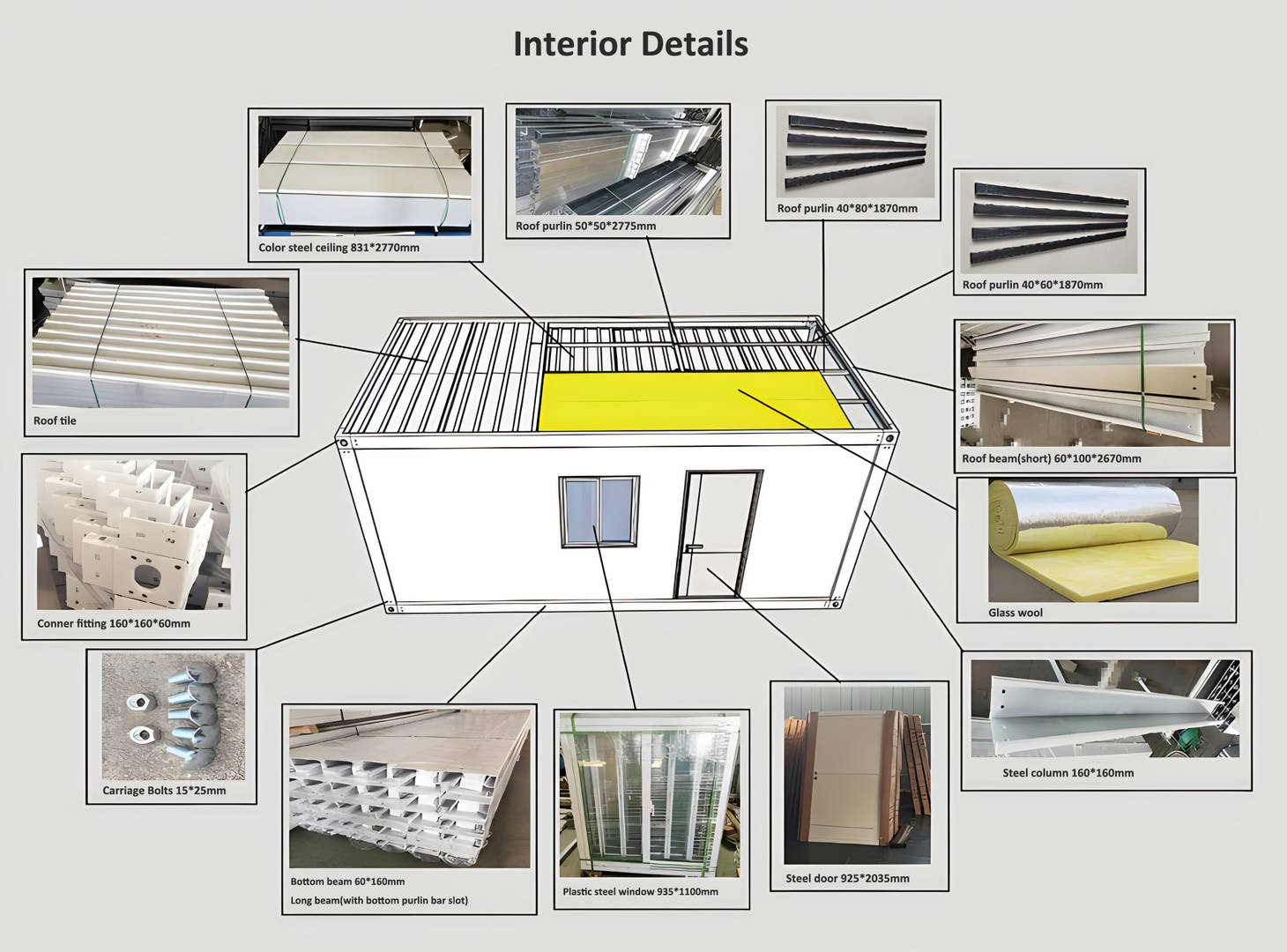 Interior Details

Color steel ceiling 831*2770mm

Roof purlin 50*50*2775mm

Roof purlin 40*80*1870mm

Roof purlin 40*60*1870mm

Roof tile

Roof beam(short) 60*100*2670mm

Conner fitting 160*160*60mm

Glass wool

Carriage Bolts 15*25mm

Steel column 160*160mm

Bottom beam 60*160mm
Long beam(with bottom purlin bar slot)

Plastic steel window 935*1100mm

Steel door 925*2035mm